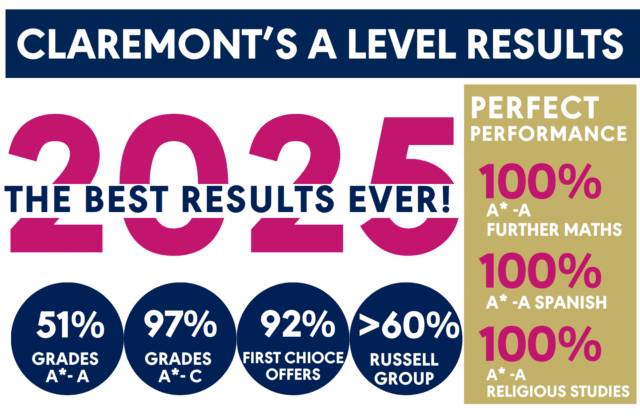 CLAREMONT'S A LEVEL RESULTS

2025

THE BEST RESULTS EVER!

51%
GRADES A*- A

97%
GRADES A*- C

92%
FIRST CHIOCE OFFERS

>60%
RUSSELL GROUP

PERFECT PERFORMANCE

100%
A* -A FURTHER MATHS

100%
A* -A SPANISH

100%
A* -A RELIGIOUS STUDIES